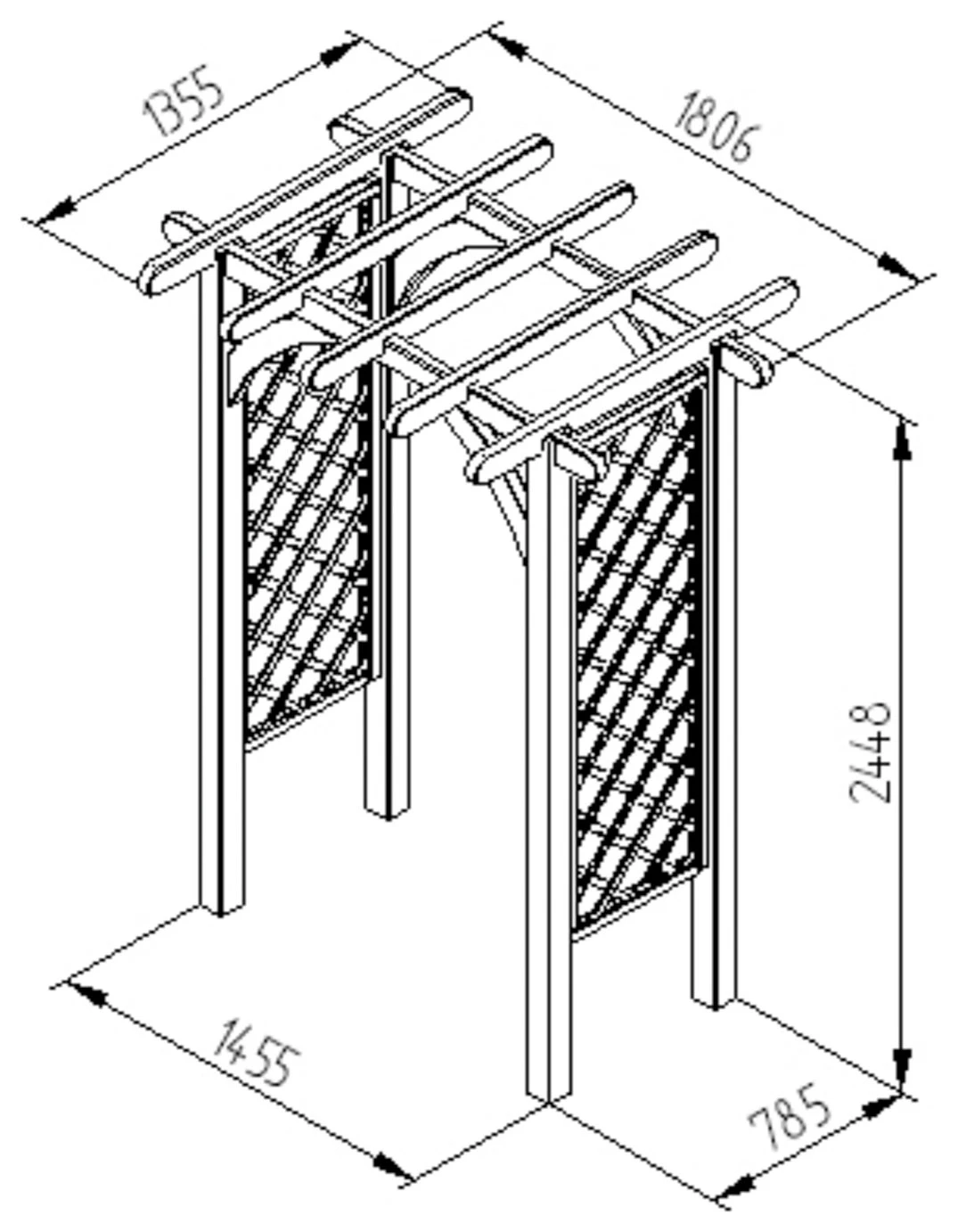 1355
1806
2448
1455
785